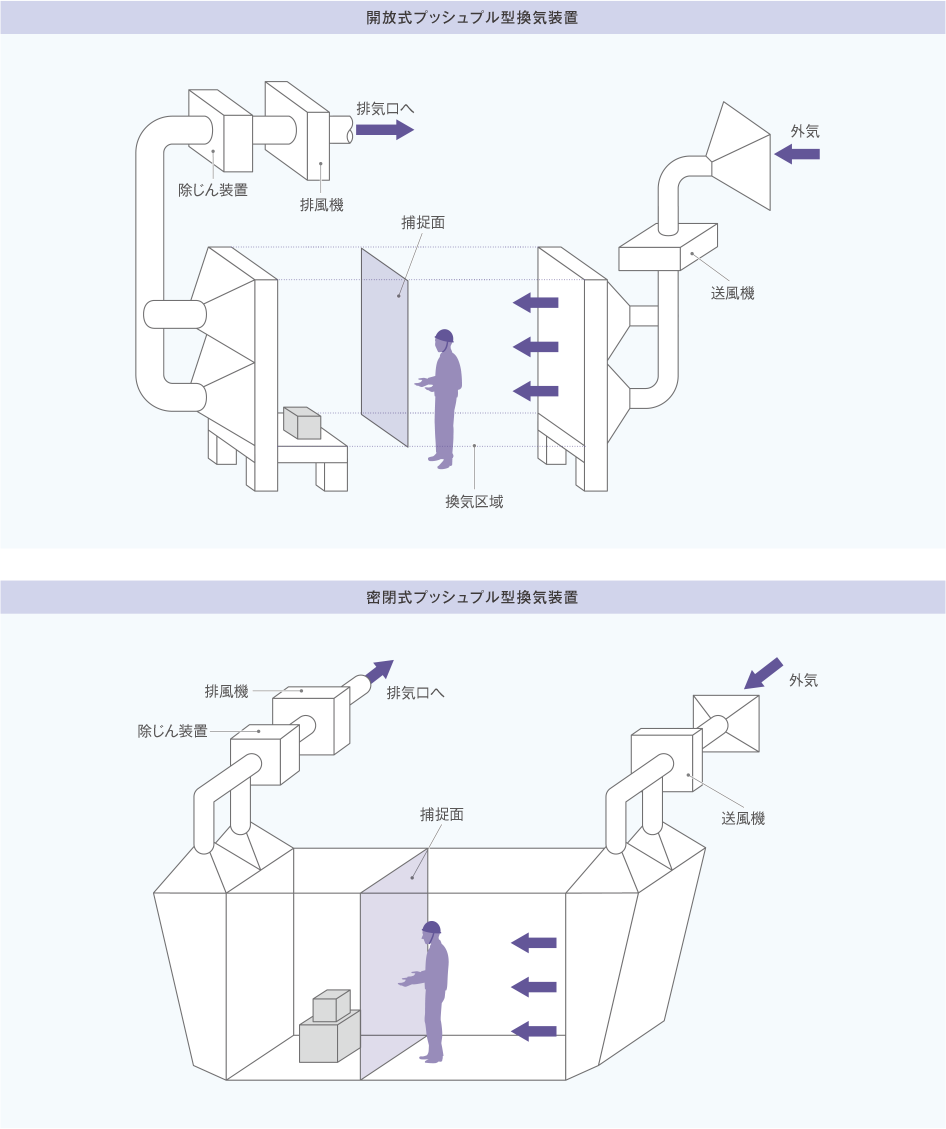 開放式プッシュプル型換気装置

排気口へ

外気

除じん装置

排風機

捕捉面

送風機

換気区域

密閉式プッシュプル型換気装置

排風機

排気口へ

外気

除じん装置

送風機

捕捉面