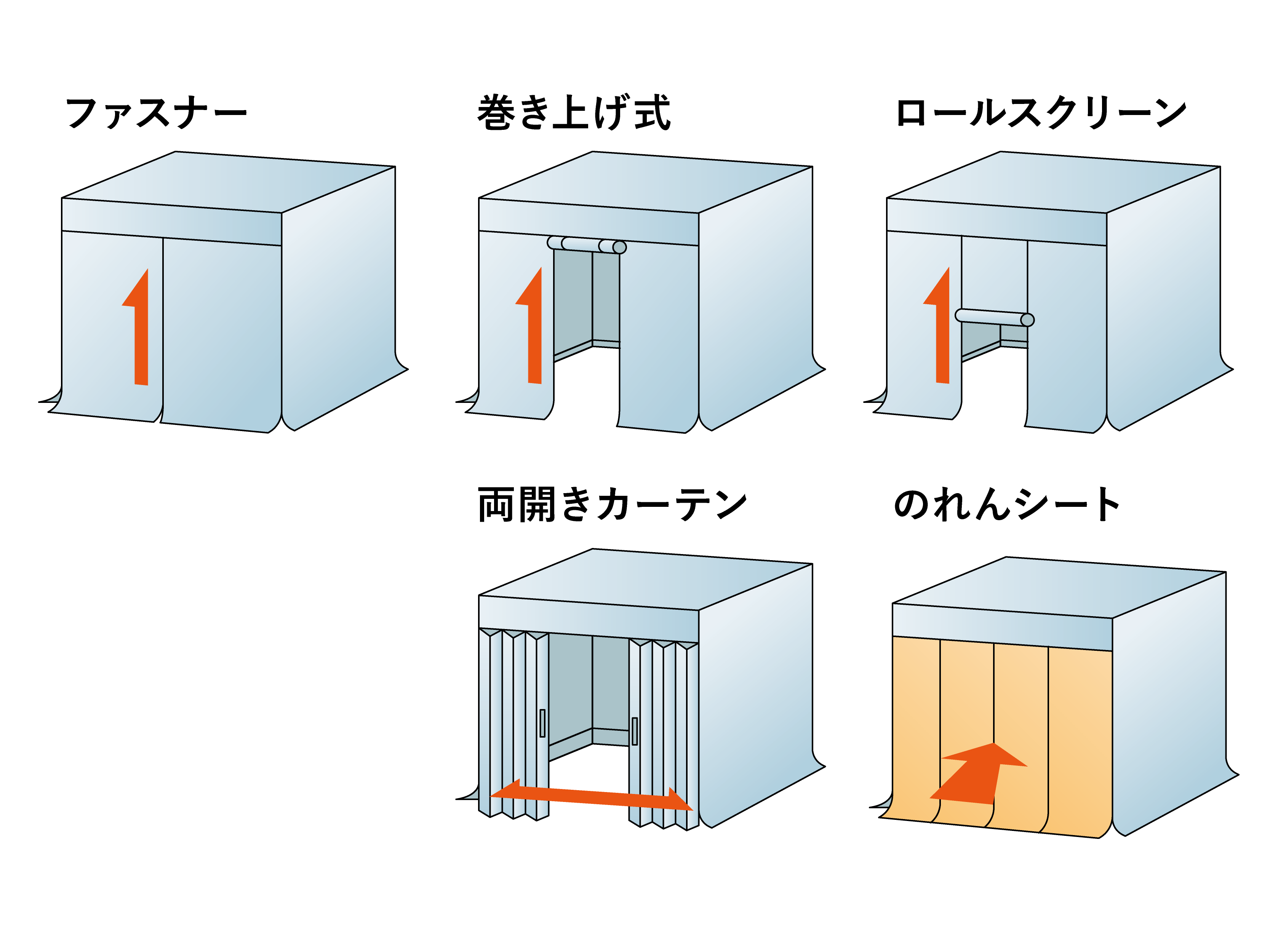 ファスナー

巻き上げ式

ロールスクリーン

両開きカーテン

のれんシート